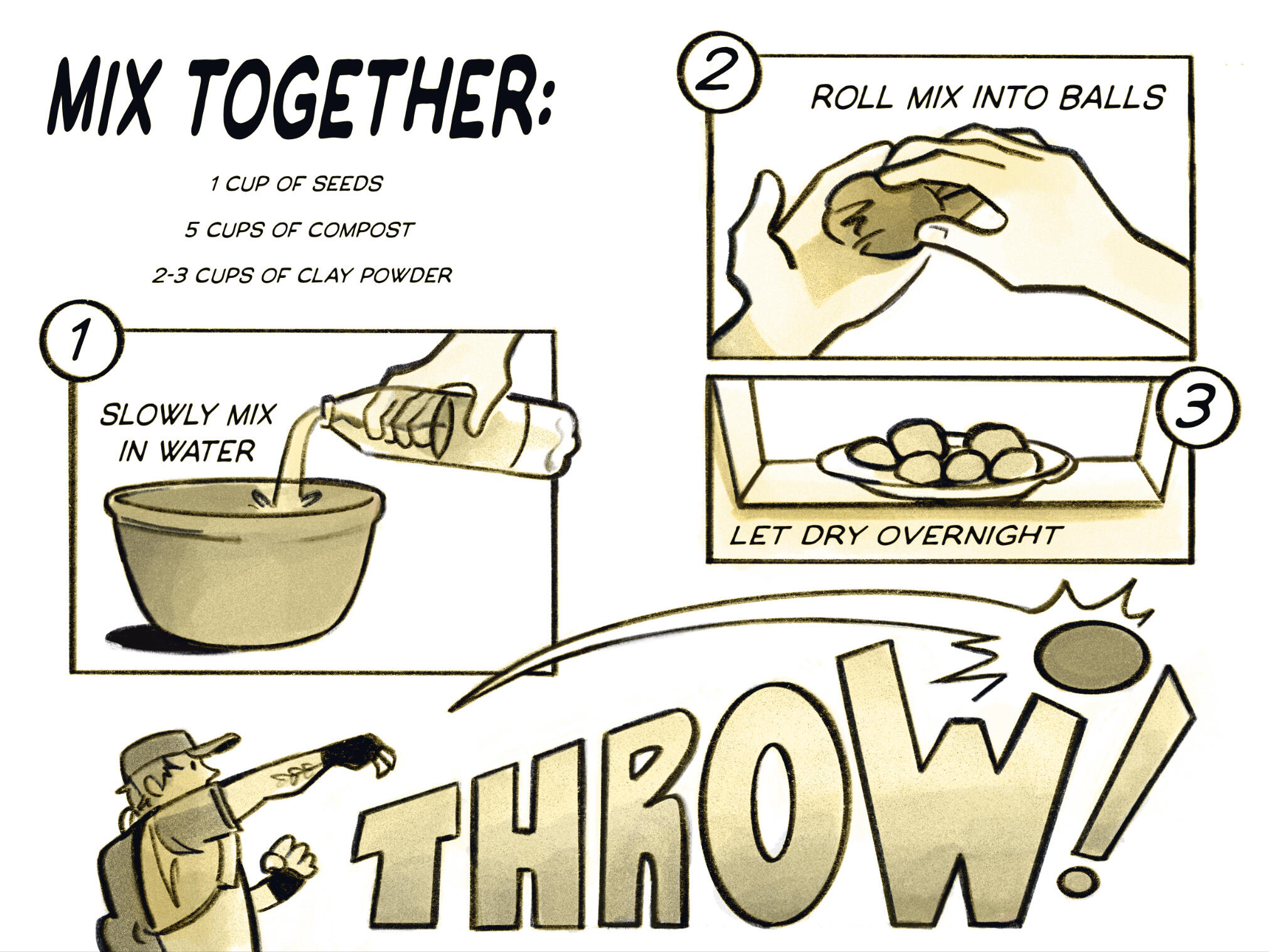 MIX TOGETHER:

1 CUP OF SEEDS

5 CUPS OF COMPOST

2-3 CUPS OF CLAY POWDER

1

SLOWLY MIX IN WATER

2

ROLL MIX INTO BALLS

3

LET DRY OVERNIGHT

THROW!